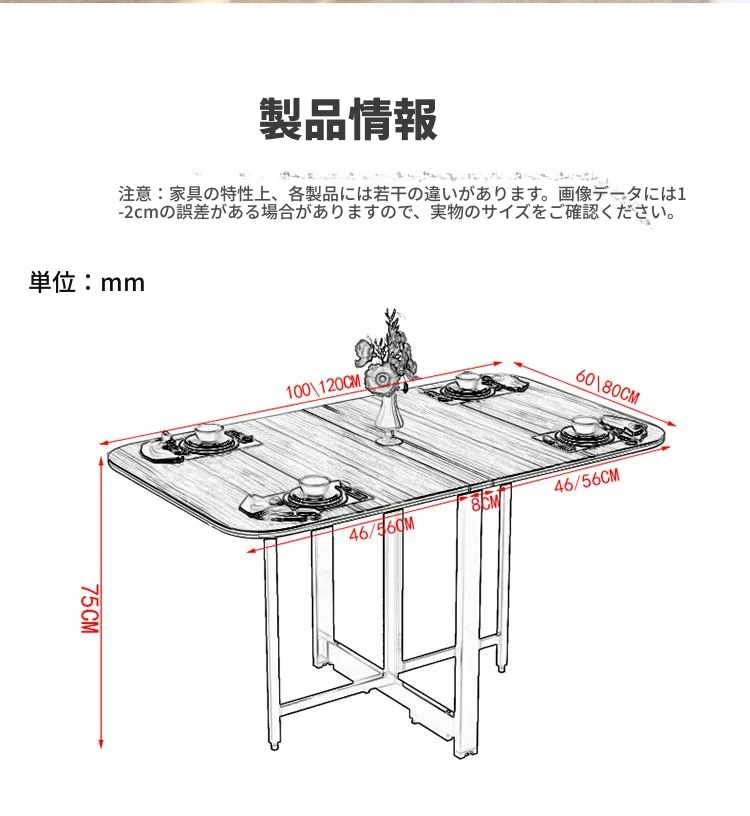 製品情報

注意：家具の特性上、各製品には若干の違いがあります。画像データには1-2cmの誤差がある場合がありますので、実物のサイズをご確認ください。

単位：mm

100\120CM
60\80CM
46/56CM
8CM
46/56CM
75CM