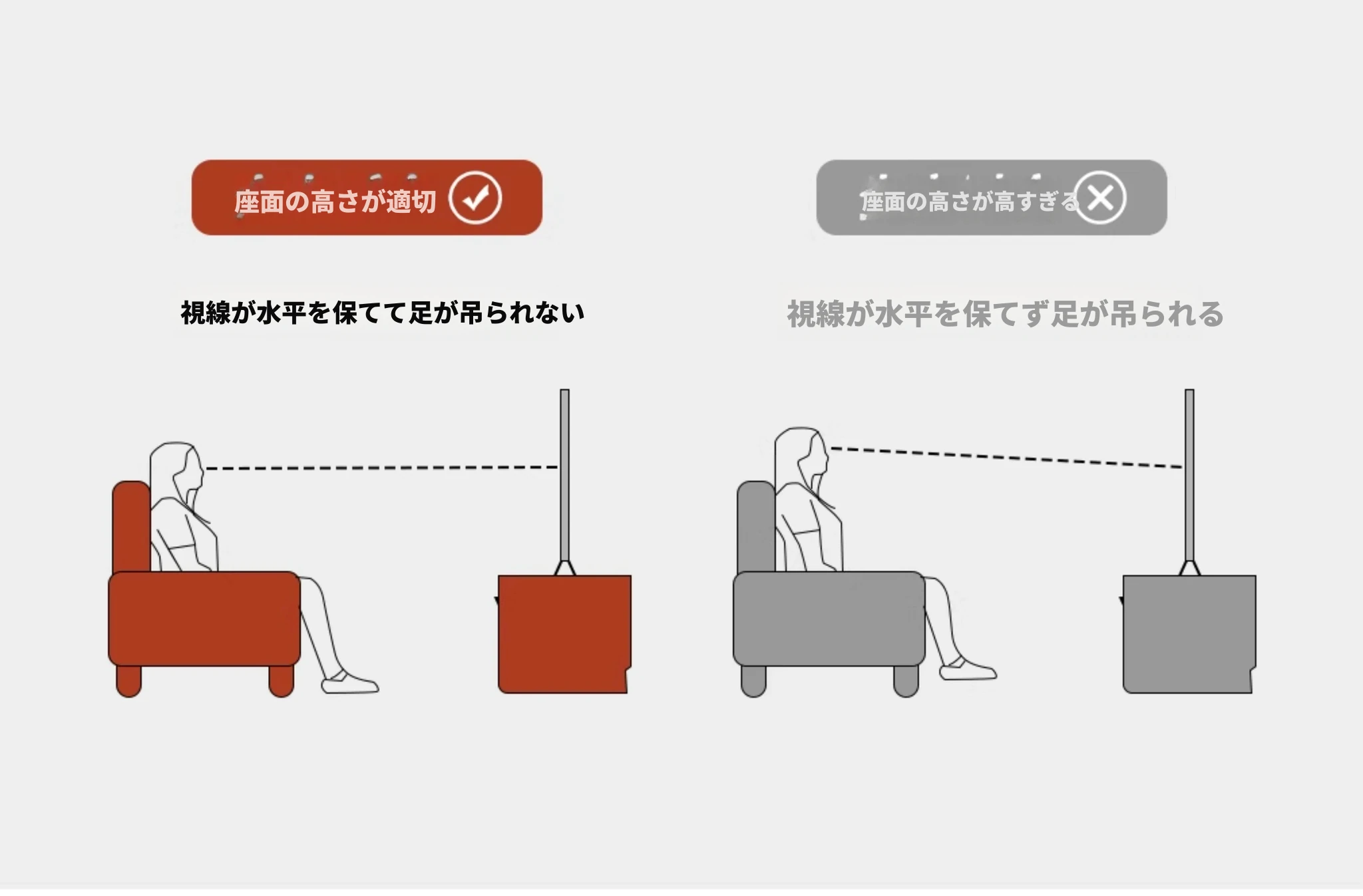 座面の高さが適切

視線が水平を保てて足が吊られない

座面の高さが高すぎる

視線が水平を保てず足が吊られる