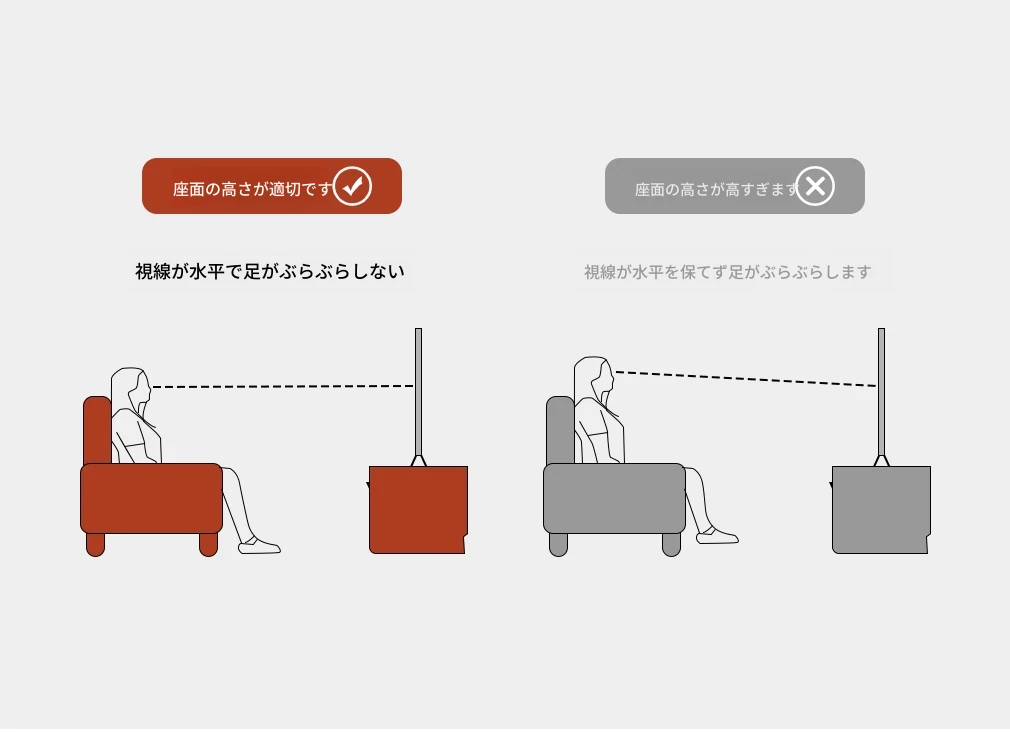 座面の高さが適切です

視線が水平で足がぶらぶらしない

座面の高さが高すぎます

視線が水平を保てず足がぶらぶらします