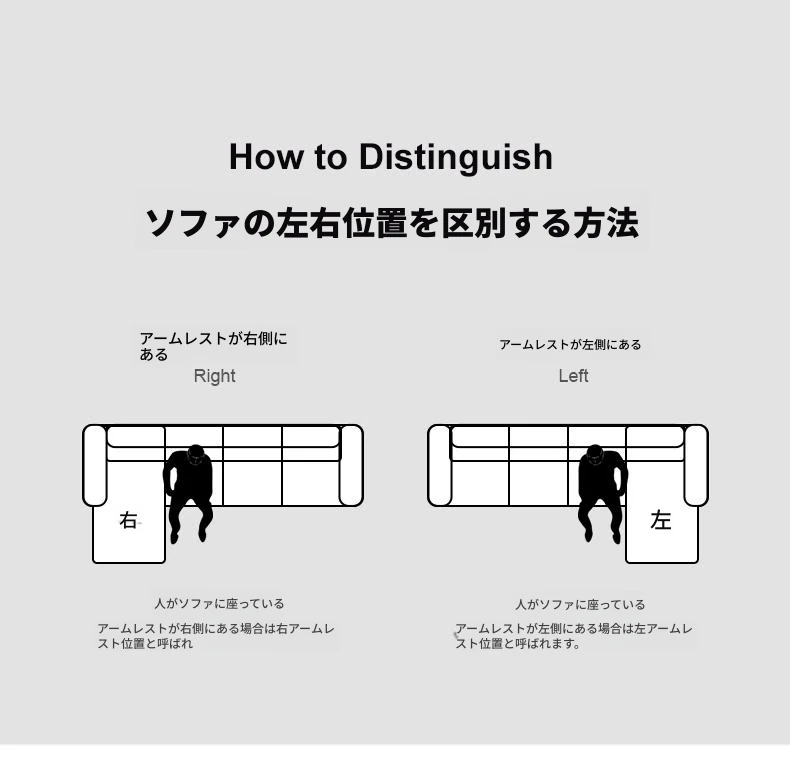 How to Distinguish

ソファの左右位置を区別する方法

アームレストが右側にある

Right

右

人がソファに座っている

アームレストが右側にある場合は右アームレスト位置と呼ばれ

アームレストが左側にある

Left

左

人がソファに座っている

アームレストが左側にある場合は左アームレスト位置と呼ばれます。