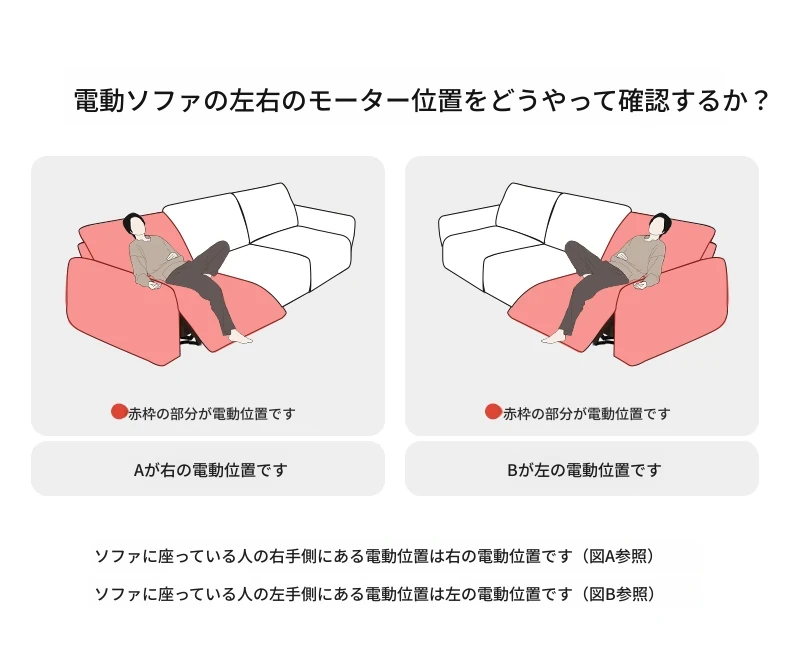 電動ソファの左右のモーター位置をどうやって確認するか？

赤枠の部分が電動位置です

Aが右の電動位置です

赤枠の部分が電動位置です

Bが左の電動位置です

ソファに座っている人の右手側にある電動位置は右の電動位置です（図A参照）

ソファに座っている人の左手側にある電動位置は左の電動位置です（図B参照）