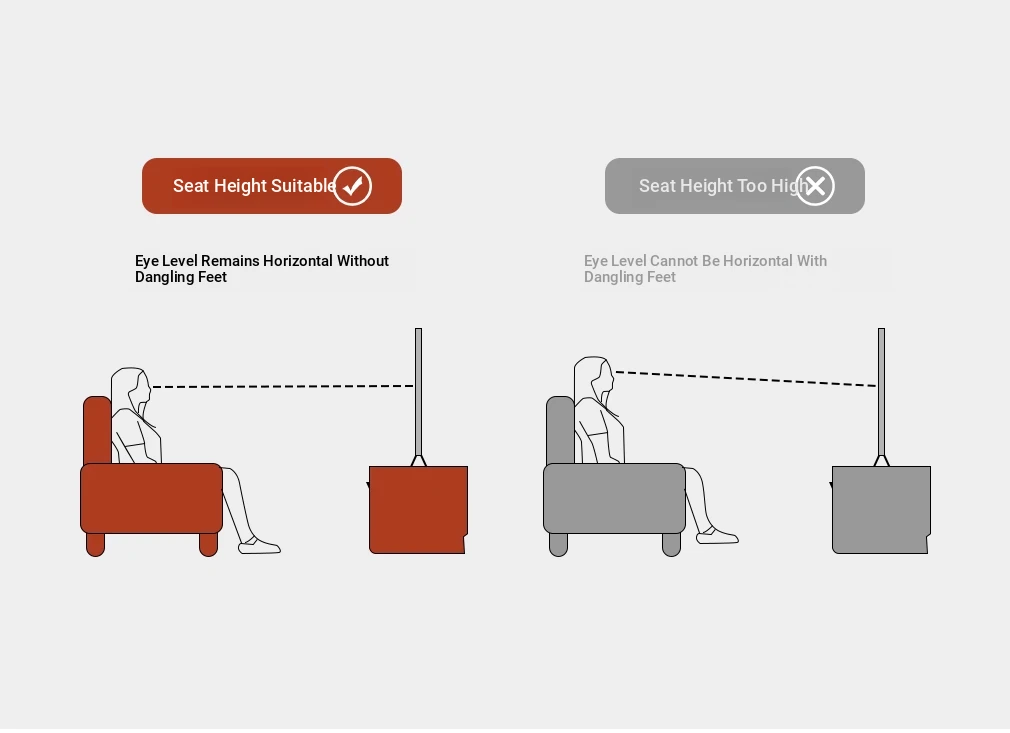 Seat Height Suitable

Eye Level Remains Horizontal Without Dangling Feet

Seat Height Too High

Eye Level Cannot Be Horizontal With Dangling Feet