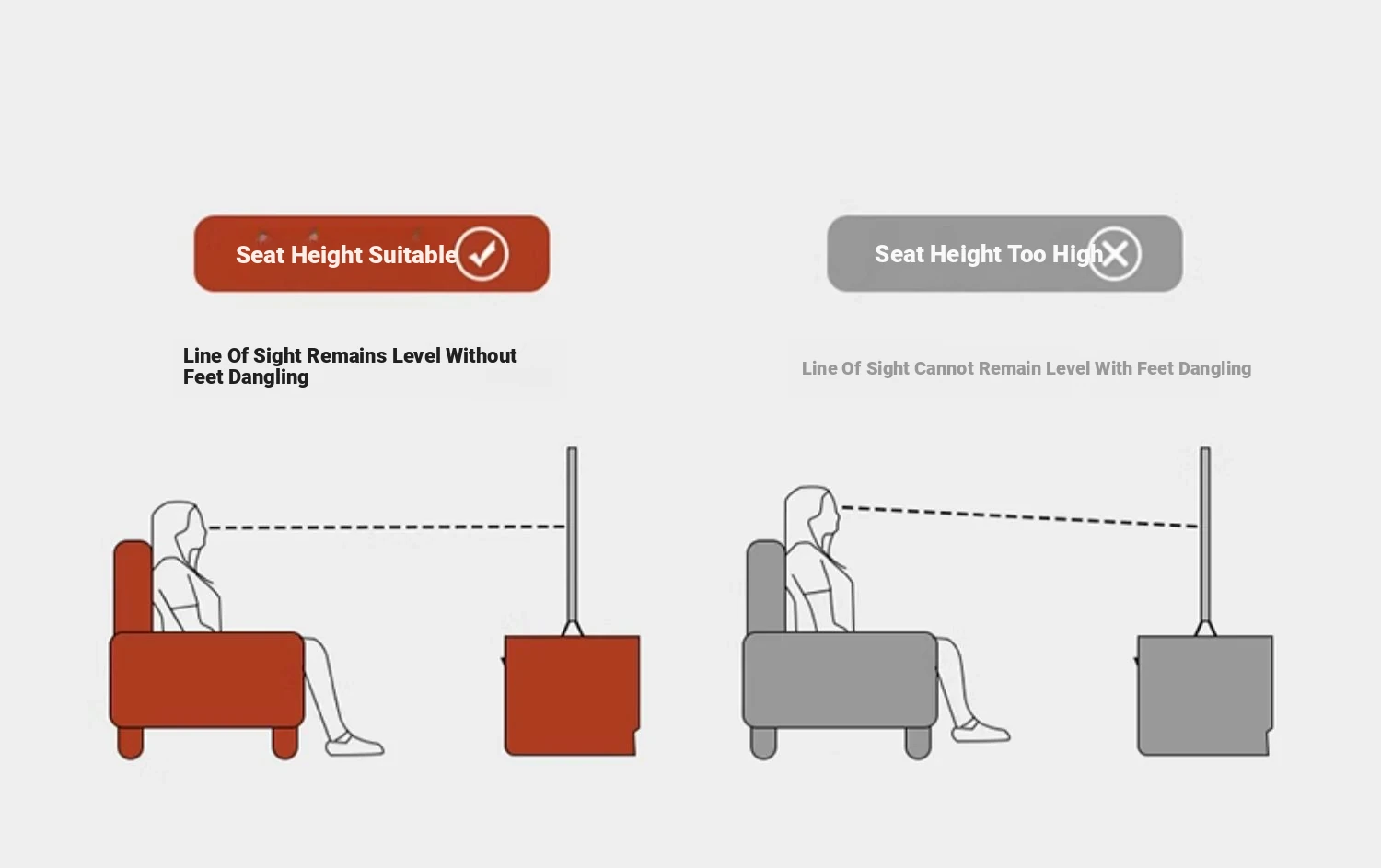 Seat Height Suitable

Line Of Sight Remains Level Without Feet Dangling

Seat Height Too High

Line Of Sight Cannot Remain Level With Feet Dangling