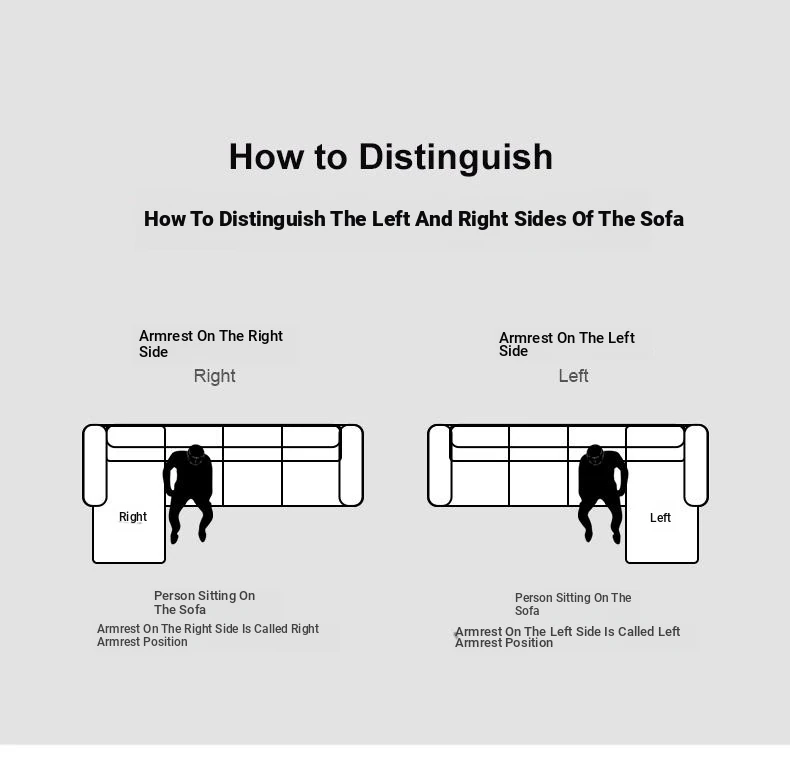 How to Distinguish

How To Distinguish The Left And Right Sides Of The Sofa

Armrest On The Right Side

Right

Right

Person Sitting On The Sofa

Armrest On The Right Side Is Called Right Armrest Position

Armrest On The Left Side

Left

Left

Person Sitting On The Sofa

Armrest On The Left Side Is Called Left Armrest Position