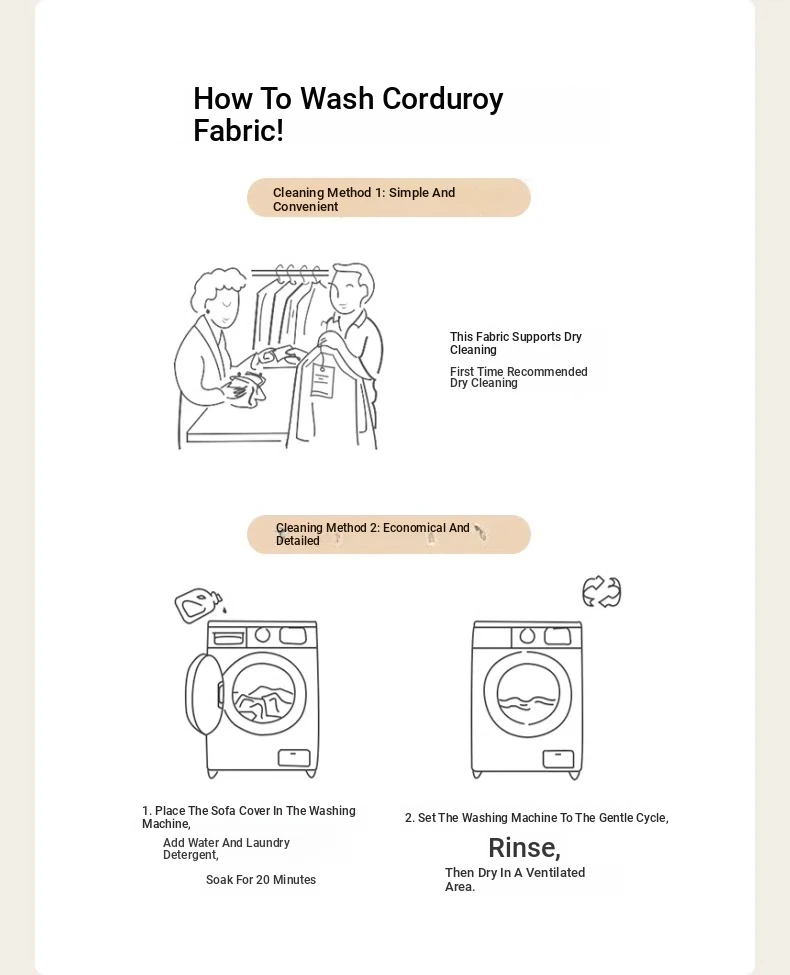 How To Wash Corduroy Fabric!

Cleaning Method 1: Simple And Convenient

This Fabric Supports Dry Cleaning

First Time Recommended Dry Cleaning

Cleaning Method 2: Economical And Detailed

1. Place The Sofa Cover In The Washing Machine,

Add Water And Laundry Detergent,

Soak For 20 Minutes

2. Set The Washing Machine To The Gentle Cycle,

Rinse,

Then Dry In A Ventilated Area.