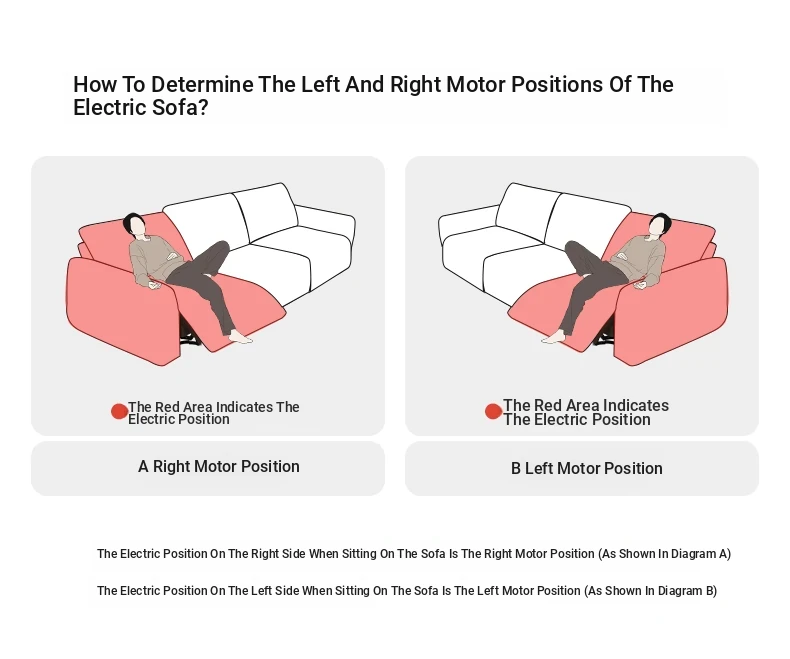 How To Determine The Left And Right Motor Positions Of The Electric Sofa?

The Red Area Indicates The Electric Position

A Right Motor Position

The Red Area Indicates The Electric Position

B Left Motor Position

The Electric Position On The Right Side When Sitting On The Sofa Is The Right Motor Position (As Shown In Diagram A)

The Electric Position On The Left Side When Sitting On The Sofa Is The Left Motor Position (As Shown In Diagram B)